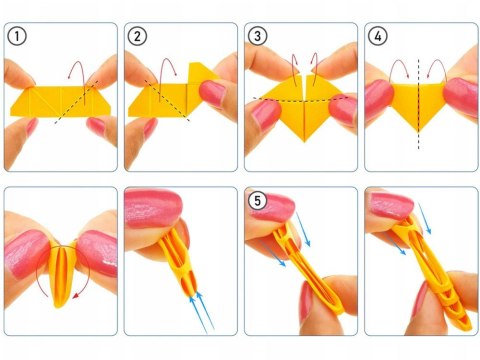 1

2

3

4

5